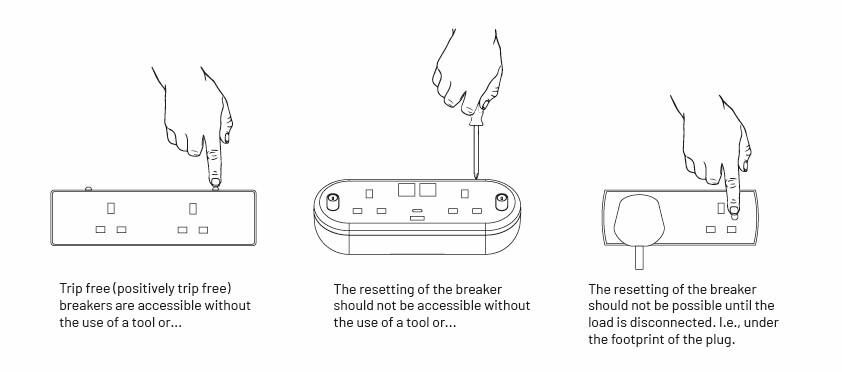 Trip free (positively trip free) breakers are accessible without the use of a tool or...

The resetting of the breaker should not be accessible without the use of a tool or...

The resetting of the breaker should not be possible until the load is disconnected. I.e., under the footprint of the plug.