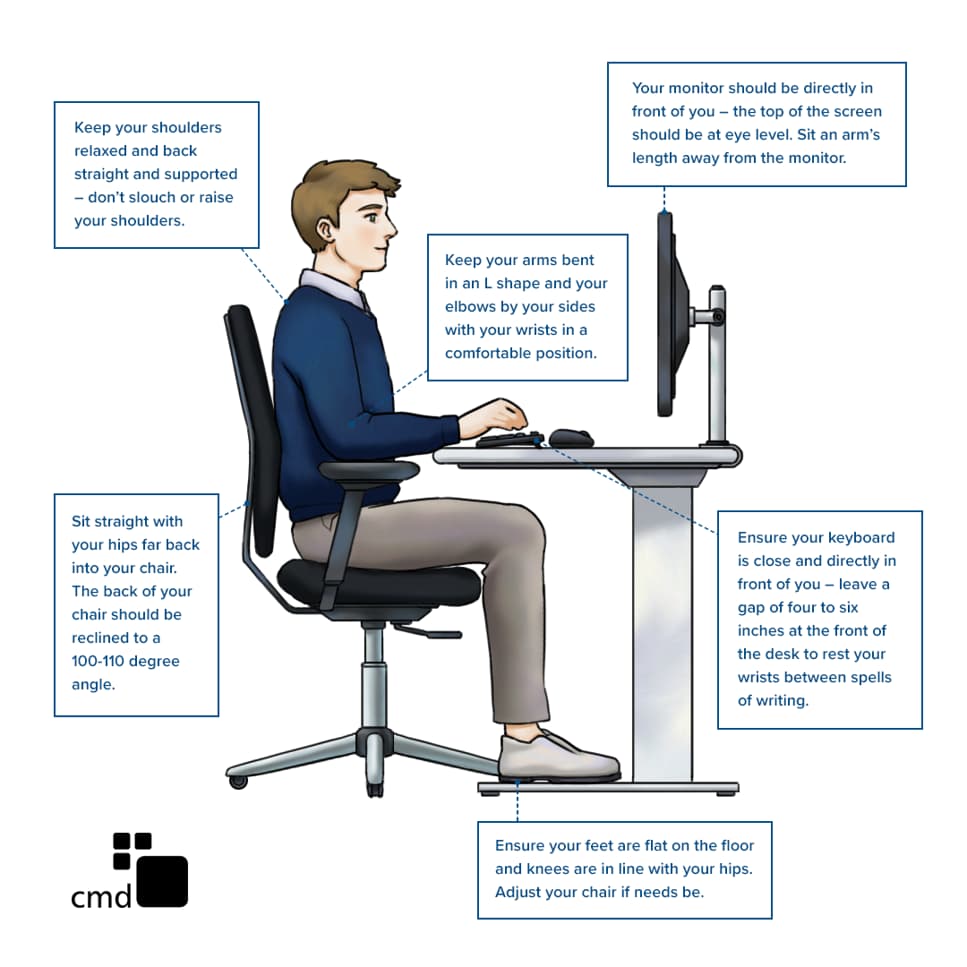 Keep your shoulders relaxed and back straight and supported – don't slouch or raise your shoulders.

Your monitor should be directly in front of you – the top of the screen should be at eye level. Sit an arm's length away from the monitor.

Keep your arms bent in an L shape and your elbows by your sides with your wrists in a comfortable position.

Sit straight with your hips far back into your chair. The back of your chair should be reclined to a 100-110 degree angle.

Ensure your keyboard is close and directly in front of you – leave a gap of four to six inches at the front of the desk to rest your wrists between spells of writing.

Ensure your feet are flat on the floor and knees are in line with your hips. Adjust your chair if needs be.

cmd